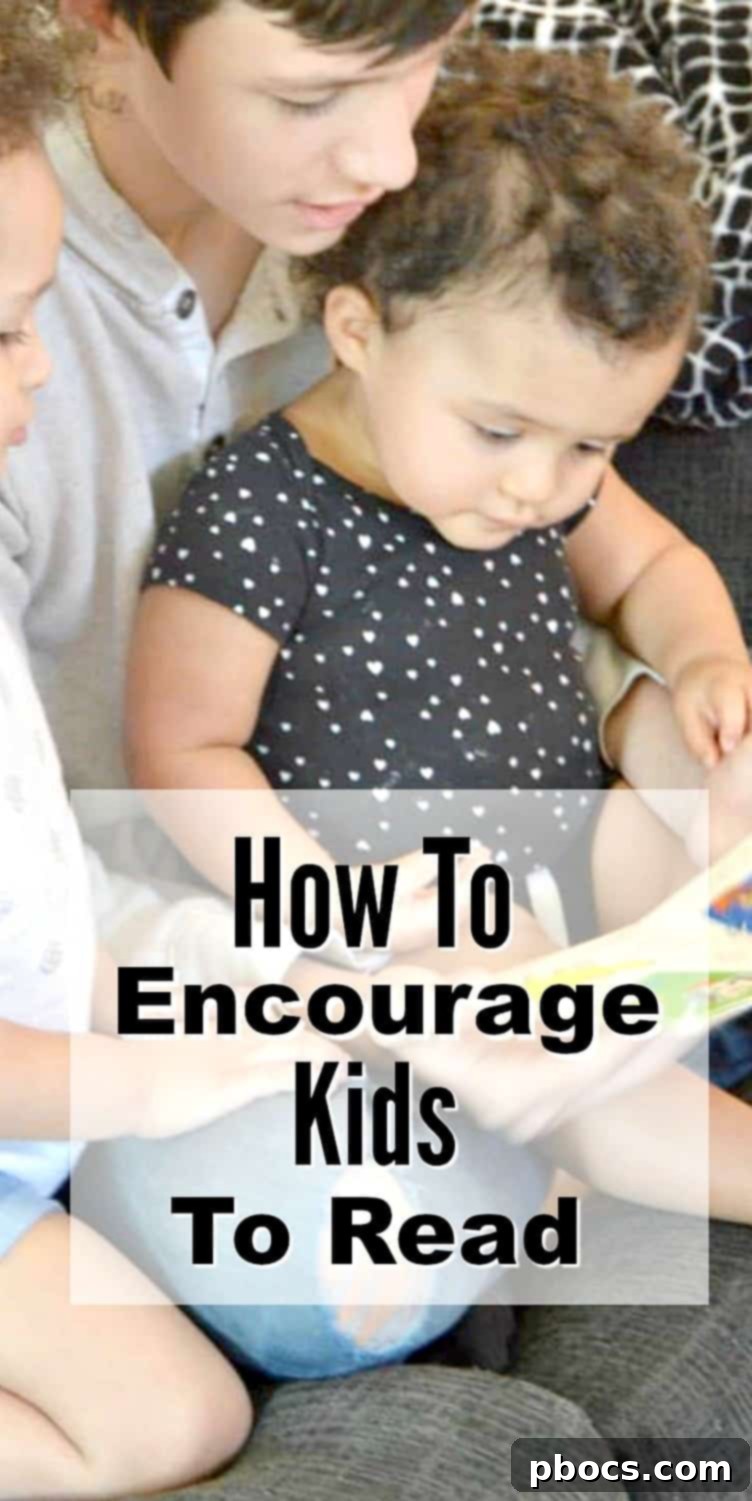 How To
Encourage
Kids
To Read

pbocs.com